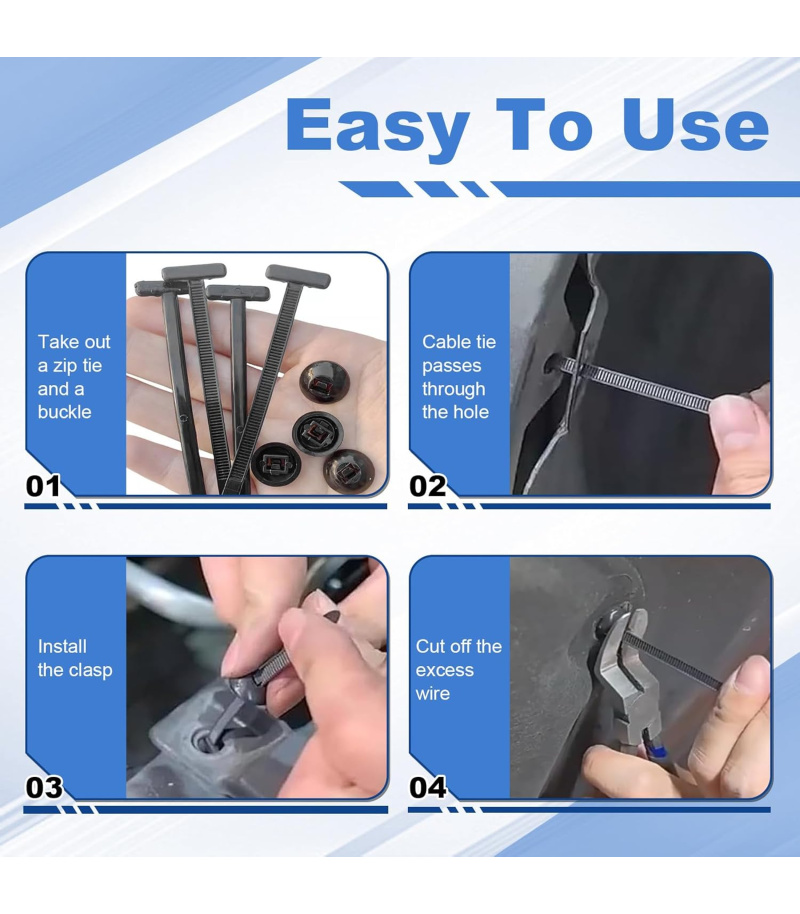 Easy To Use

Take out a zip tie and a buckle

01

Cable tie passes through the hole

02

Install the clasp

03

Cut off the excess wire

04